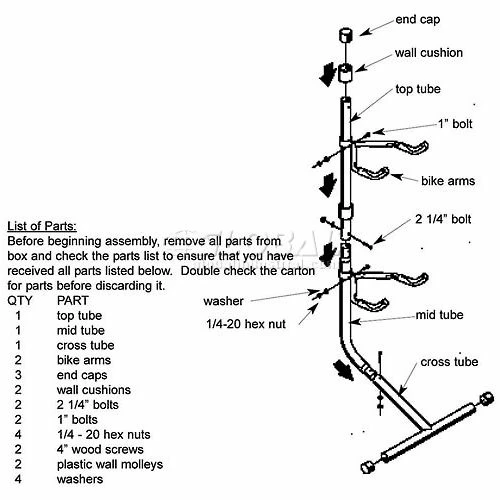 end cap
wall cushion
top tube
1" bolt
bike arms
2 1/4" bolt
washer
1/4-20 hex nut
mid tube
cross tube

List of Parts:
Before beginning assembly, remove all parts from box and check the parts list to ensure that you have received all parts listed below. Double check the carton for parts before discarding it.

| QTY | PART |
|---|---|
| 1 | top tube |
| 1 | mid tube |
| 1 | cross tube |
| 2 | bike arms |
| 3 | end caps |
| 2 | wall cushions |
| 2 | 2 1/4" bolts |
| 2 | 1" bolts |
| 4 | 1/4 - 20 hex nuts |
| 2 | 4" wood screws |
| 2 | plastic wall molleys |
| 4 | washers |